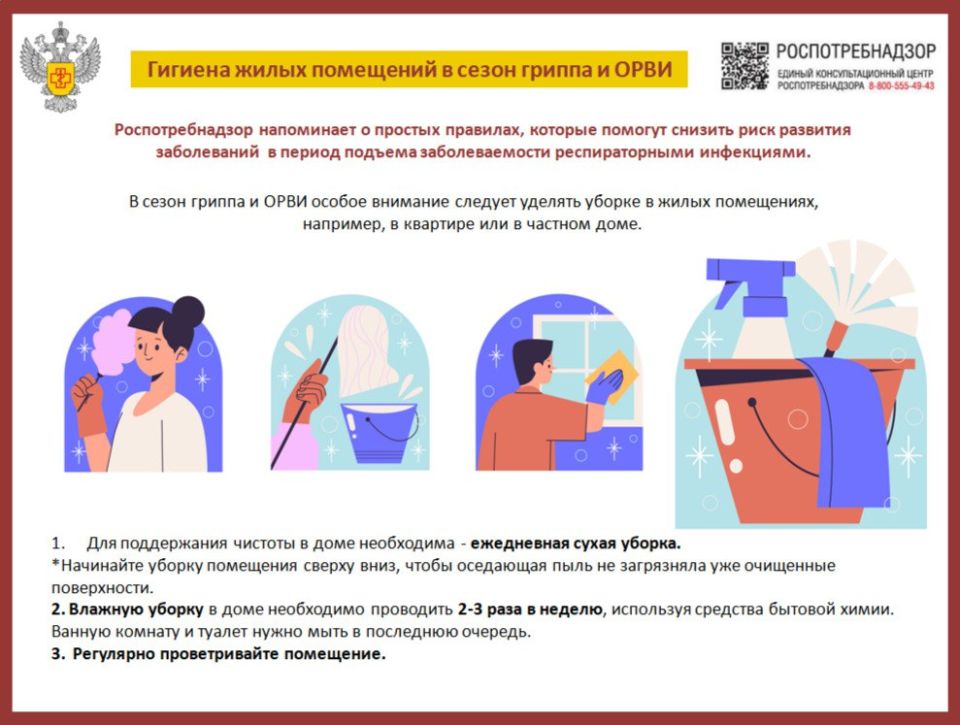 Гигиена жилых помещений в сезон гриппа и ОРВИ

РОСПОТРЕБНАДЗОР
ЕДИНЫЙ КОНСУЛЬТАЦИОННЫЙ ЦЕНТР РОСПОТРЕБНАДЗОРА 8-800-555-49-43

Роспотребнадзор напоминает о простых правилах, которые помогут снизить риск развития заболеваний в период подъема заболеваемости респираторными инфекциями.

В сезон гриппа и ОРВИ особое внимание следует уделять уборке в жилых помещениях, например, в квартире или в частном доме.

1. Для поддержания чистоты в доме необходима - ежедневная сухая уборка.
*Начинайте уборку помещения сверху вниз, чтобы оседающая пыль не загрязняла уже очищенные поверхности.
2. Влажную уборку в доме необходимо проводить 2-3 раза в неделю, используя средства бытовой химии. Ванную комнату и туалет нужно мыть в последнюю очередь.
3. Регулярно проветривайте помещение.